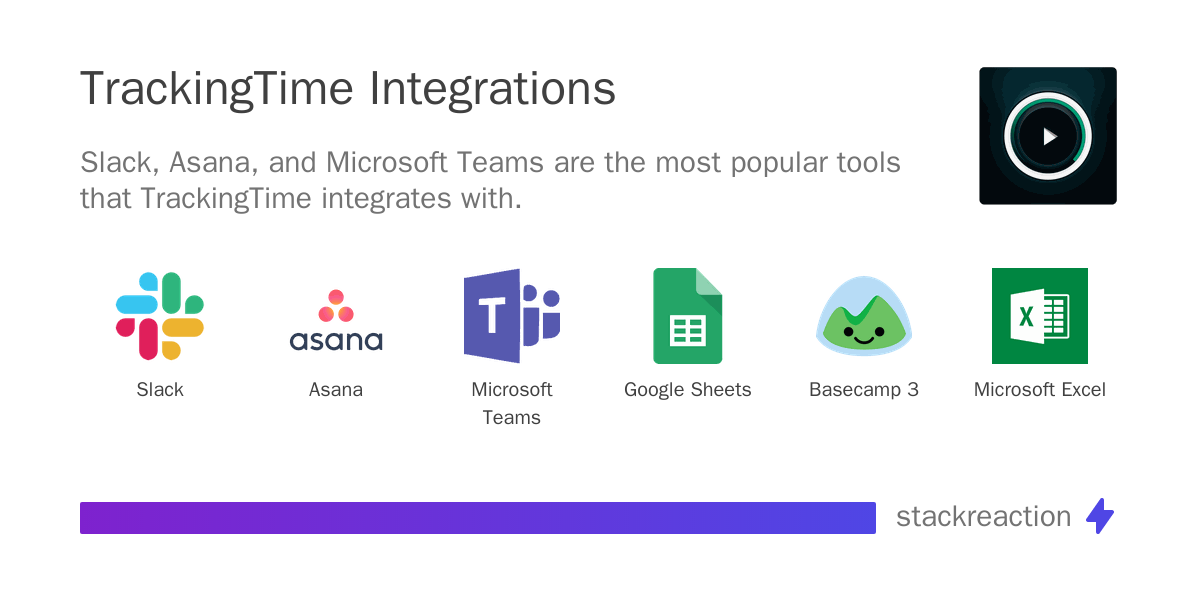 TrackingTime Integrations

Slack, Asana, and Microsoft Teams are the most popular tools that TrackingTime integrates with.

Slack

asana

Asana

T

Microsoft Teams

Google Sheets

Basecamp 3

X

Microsoft Excel

stackreaction