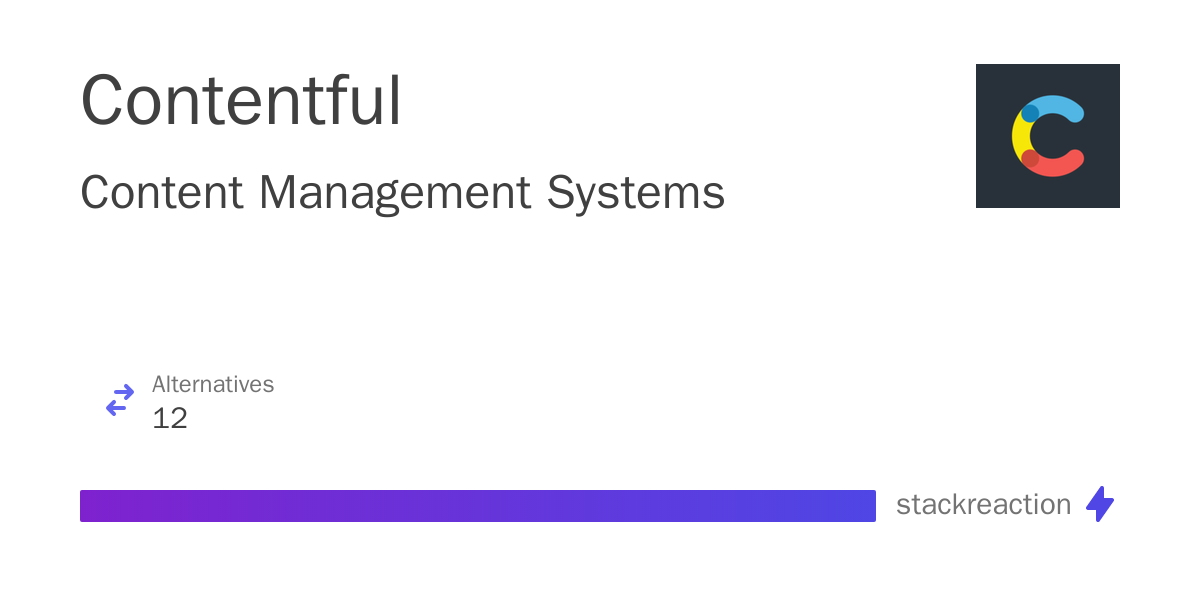 Contentful

Content Management Systems

Alternatives
12

stackreaction