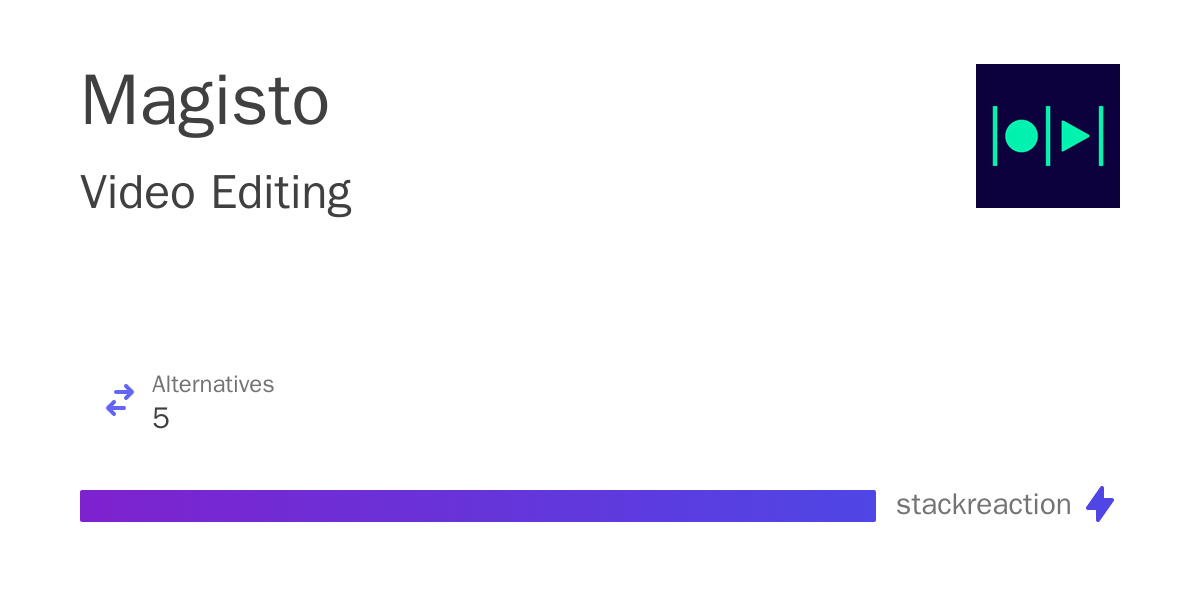 Magisto

Video Editing

Alternatives
5

stackreaction