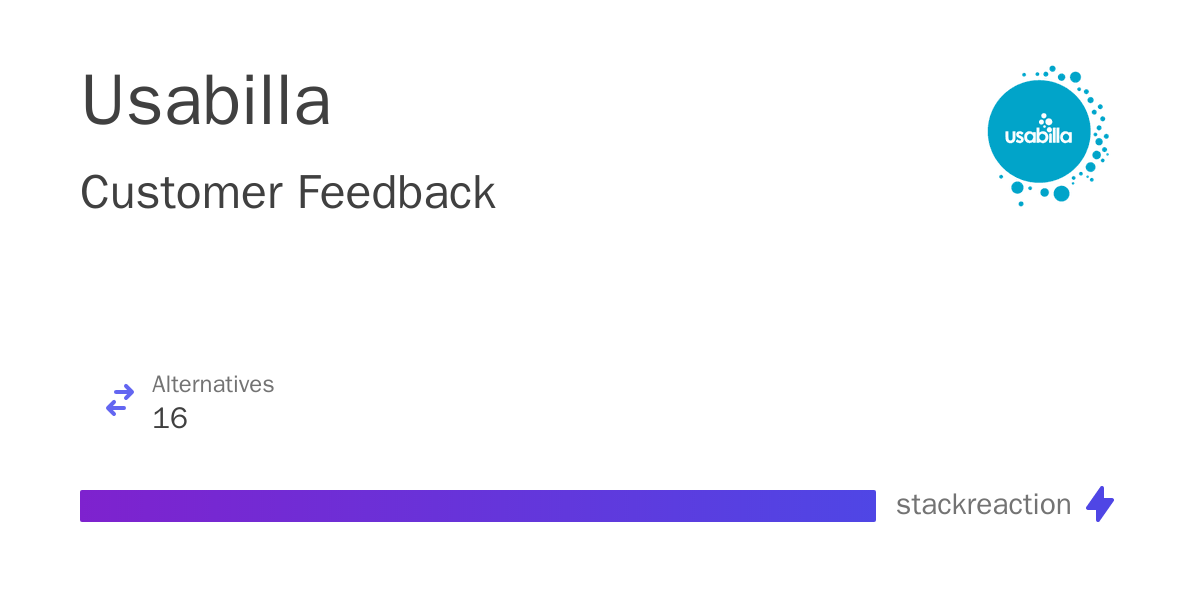 Usabilla

Customer Feedback

usabilla

Alternatives
16

stackreaction